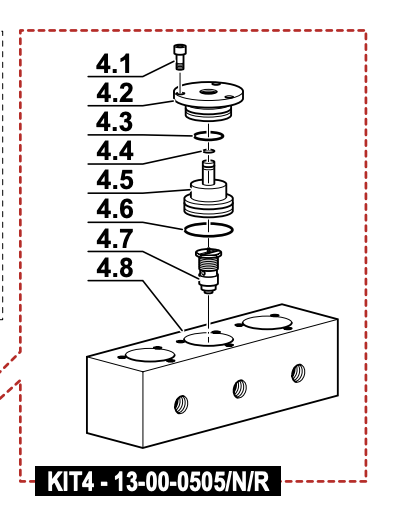 4.1
4.2
4.3
4.4
4.5
4.6
4.7
4.8
KIT4 - 13-00-0505/N/R